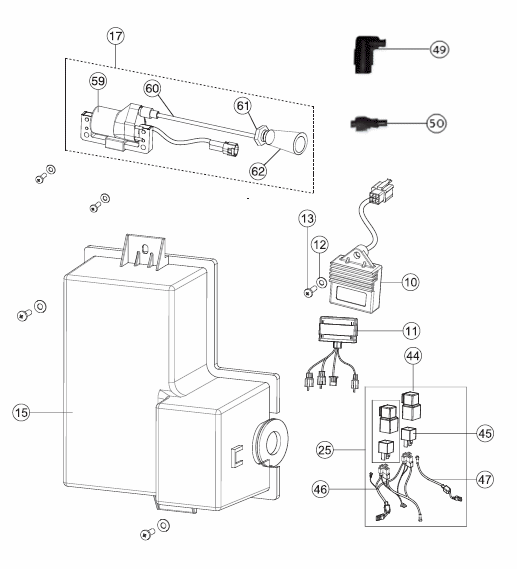 17
49
59
60
61
50
62
13
12
10
11
44
15
45
25
47
46