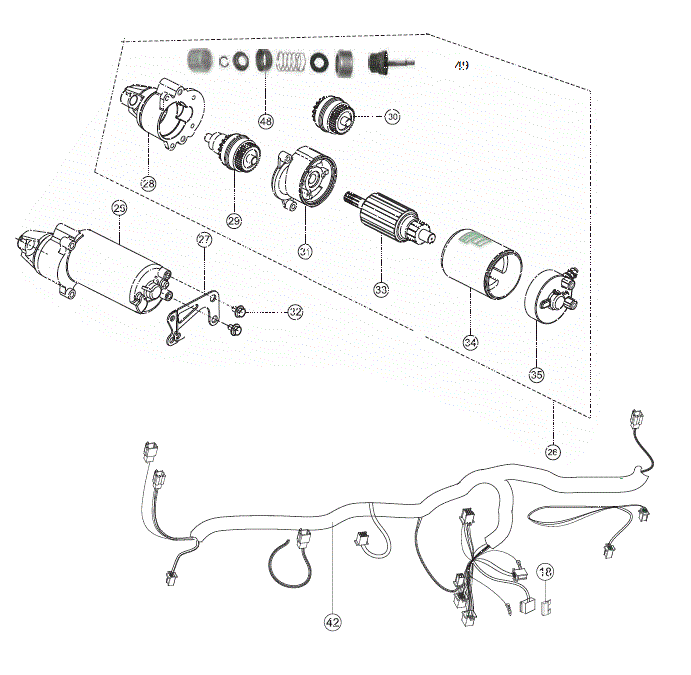 49
48
30
28
29
31
25
27
33
32
34
35
26
18
42